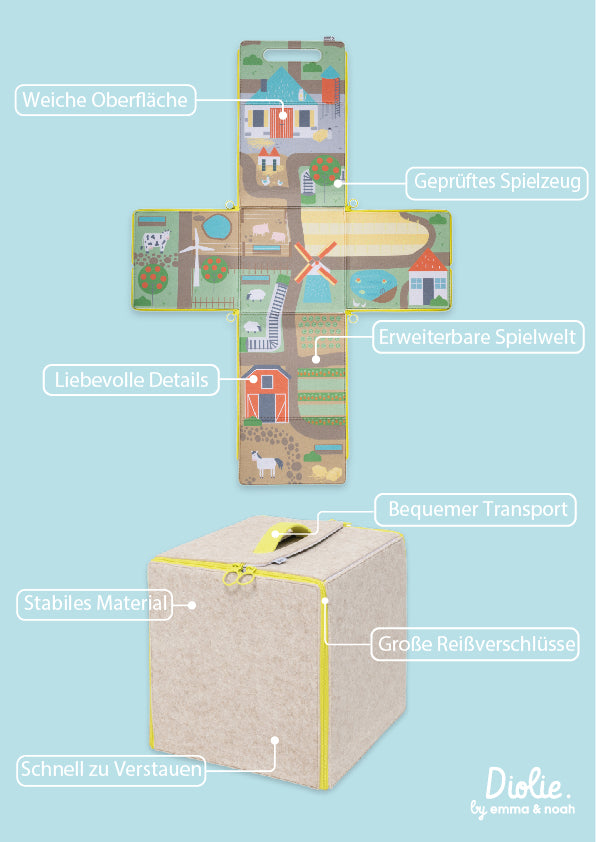 Weiche Oberfläche

Geprüftes Spielzeug

Erweiterbare Spielwelt

Liebevolle Details

Bequemer Transport

Stabiles Material

Große Reißverschlüsse

Schnell zu Verstauen

Diolie.
by emma & noah