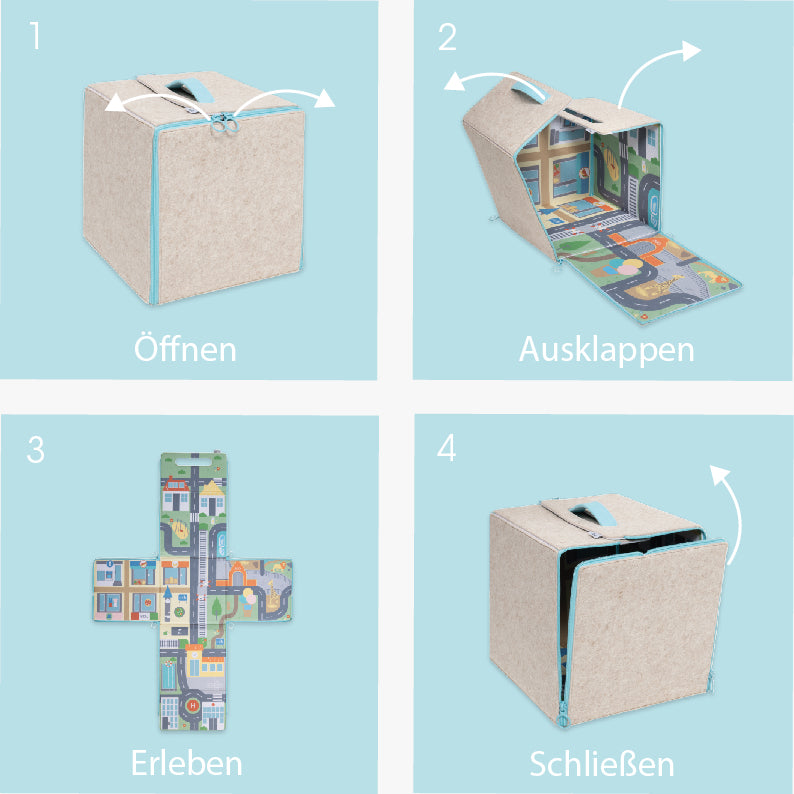 1

Öffnen

2

Ausklappen

3

Erleben

4

Schließen